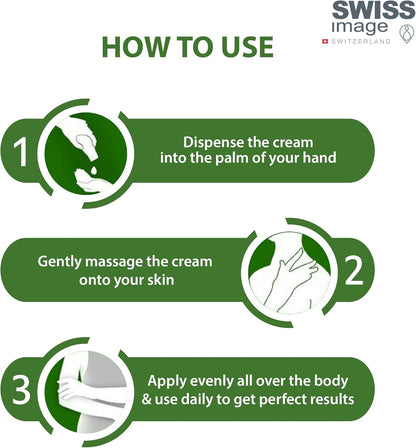 SWISS image
SWITZERLAND

HOW TO USE

1
Dispense the cream into the palm of your hand

Gently massage the cream onto your skin
2

3
Apply evenly all over the body & use daily to get perfect results